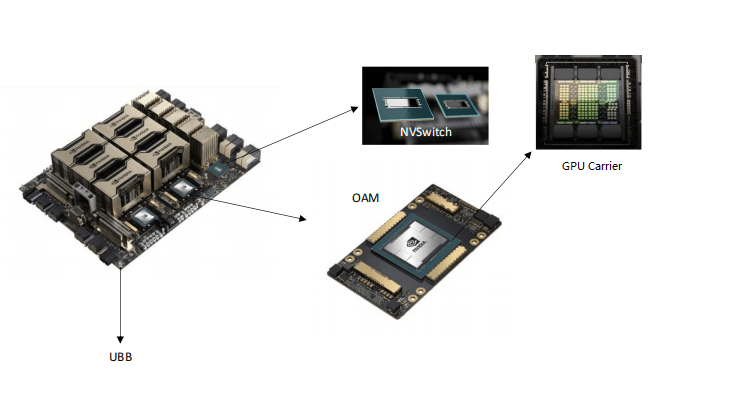 NVSwitch

GPU Carrier

OAM

UBB